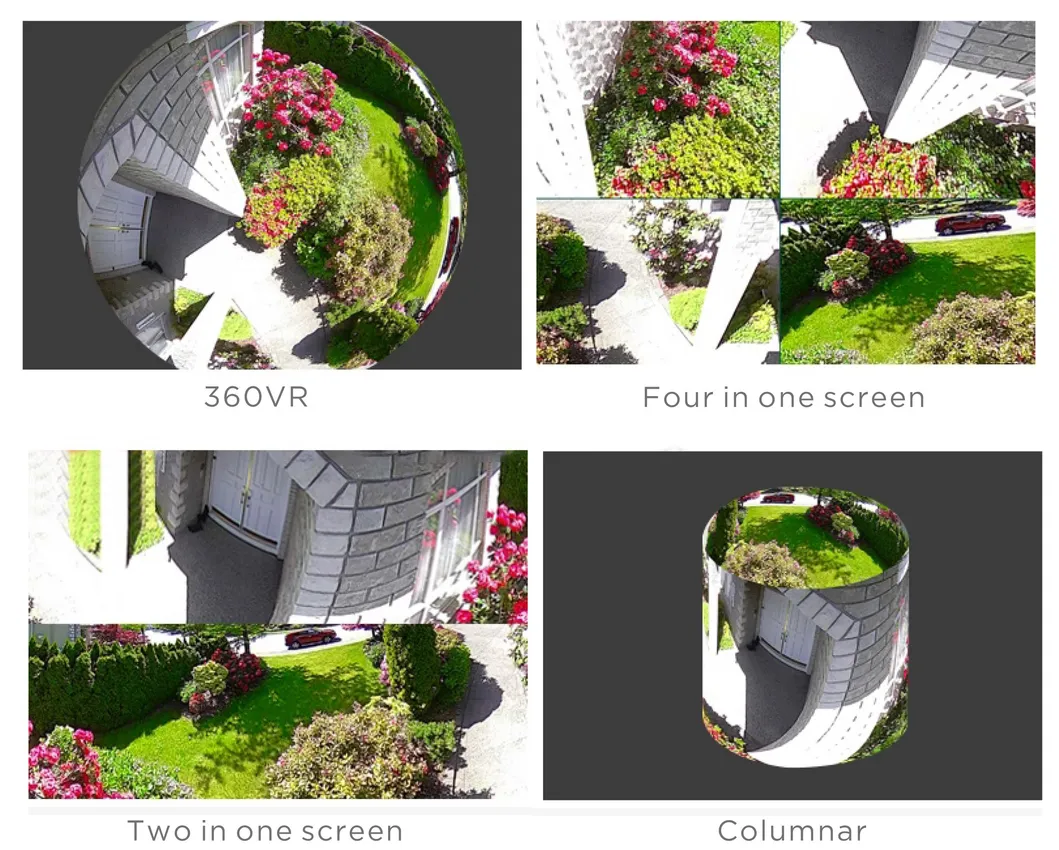 360VR

Four in one screen

Two in one screen

Columnar