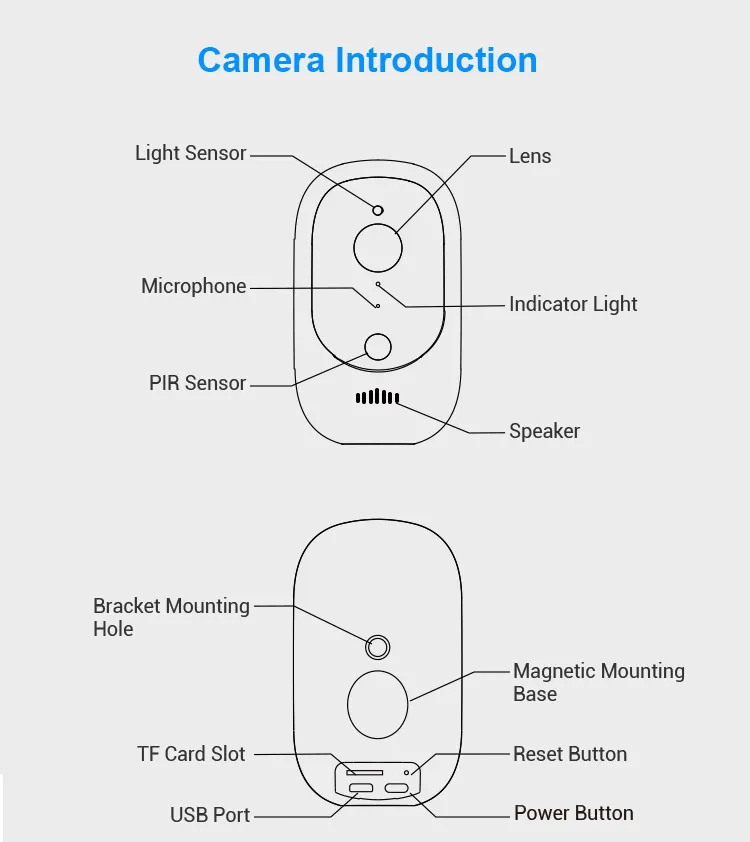 Camera Introduction

Light Sensor

Lens

Microphone

Indicator Light

PIR Sensor

Speaker

Bracket Mounting Hole

Magnetic Mounting Base

TF Card Slot

Reset Button

USB Port

Power Button